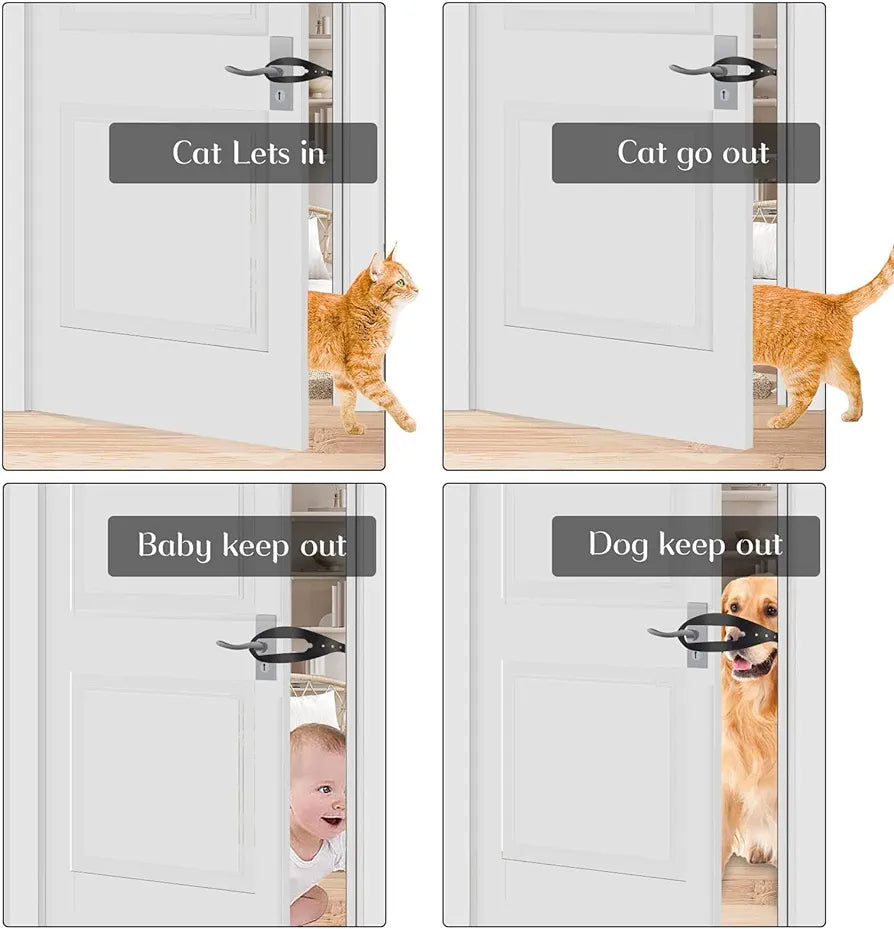 Cat Lets in

Cat go out

Baby keep out

Dog keep out