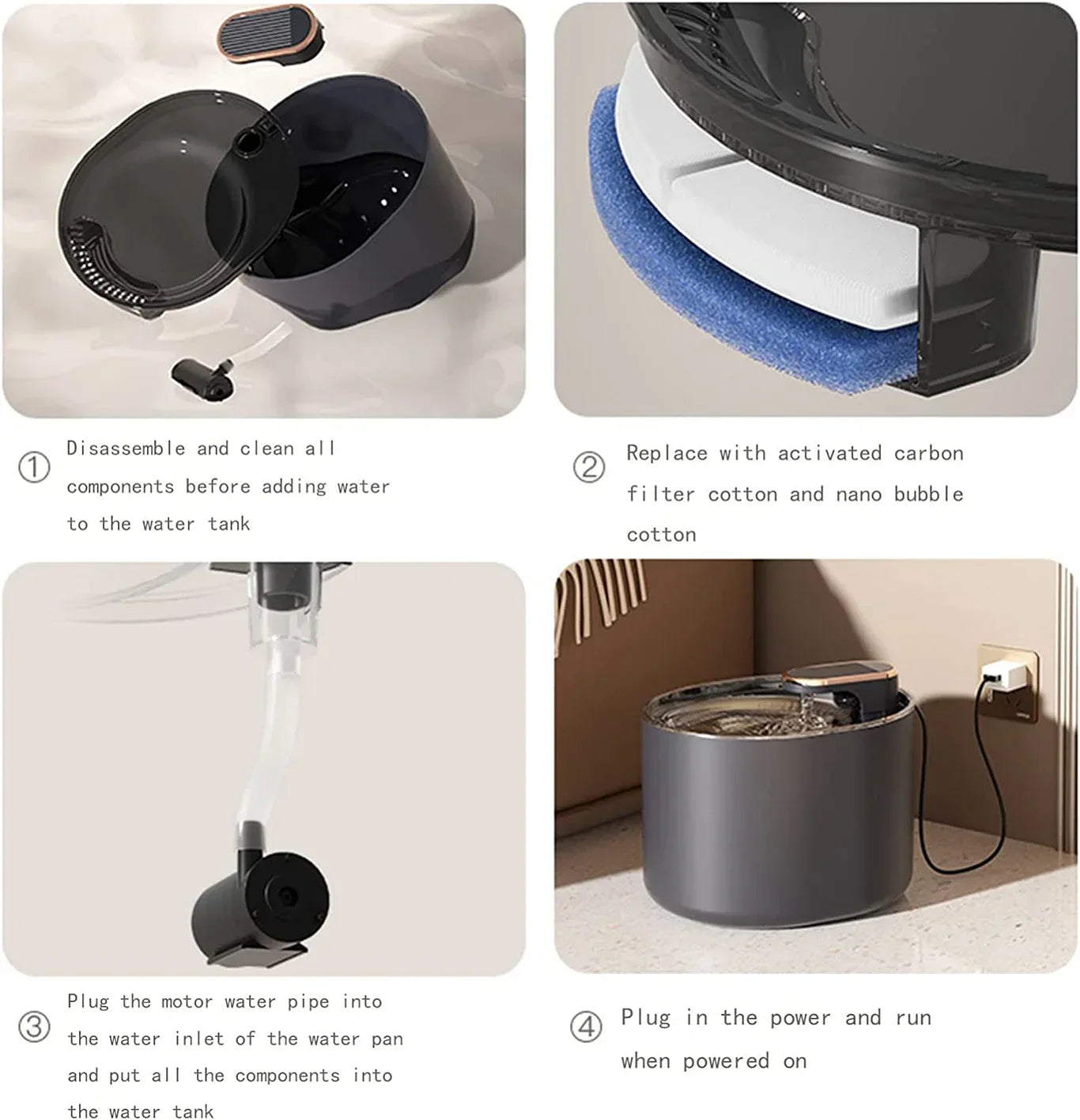 ① Disassemble and clean all components before adding water to the water tank

② Replace with activated carbon filter cotton and nano bubble cotton

③ Plug the motor water pipe into the water inlet of the water pan and put all the components into the water tank

④ Plug in the power and run when powered on